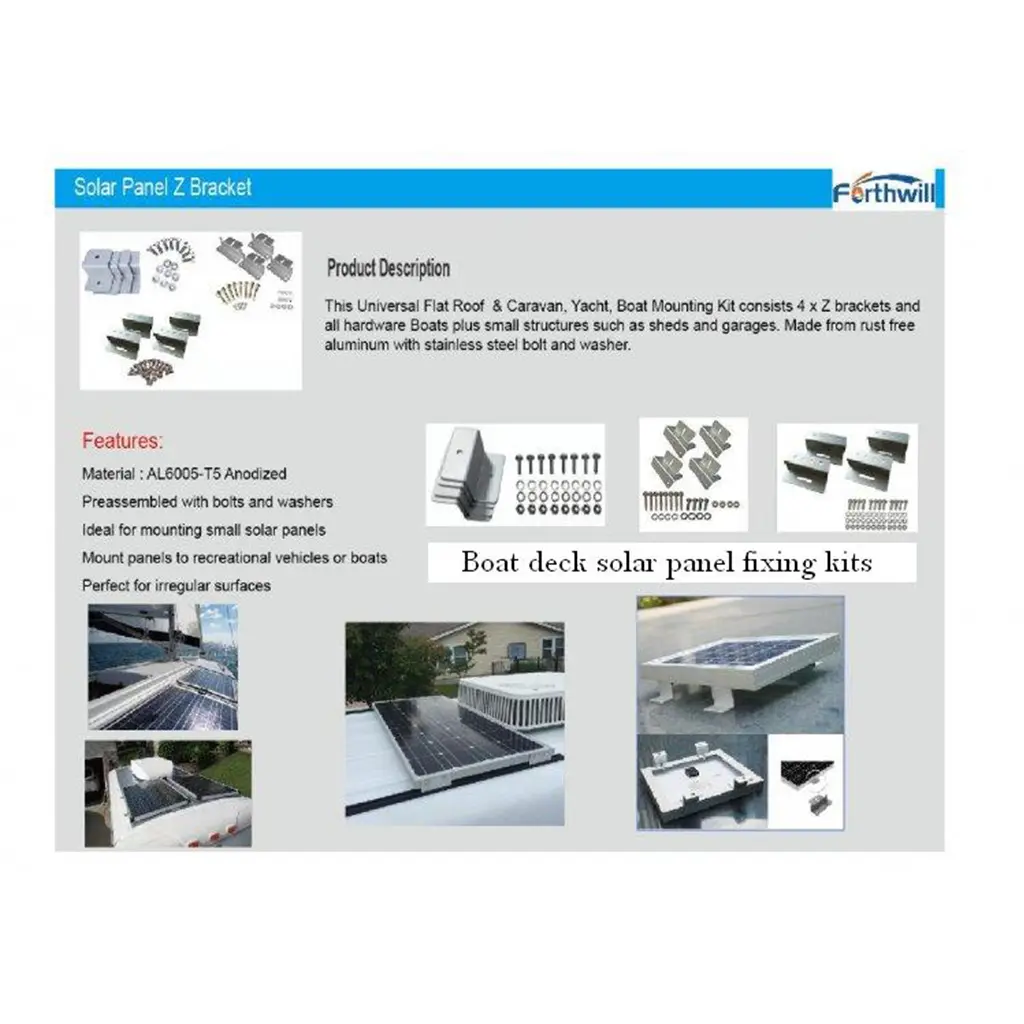 Solar Panel Z Bracket

Forthwill

Product Description

This Universal Flat Roof & Caravan, Yacht, Boat Mounting Kit consists 4 x Z brackets and all hardware Boats plus small structures such as sheds and garages. Made from rust free aluminum with stainless steel bolt and washer.

Features:
Material : AL6005-T5 Anodized
Preassembled with bolts and washers
Ideal for mounting small solar panels
Mount panels to recreational vehicles or boats
Perfect for irregular surfaces

Boat deck solar panel fixing kits